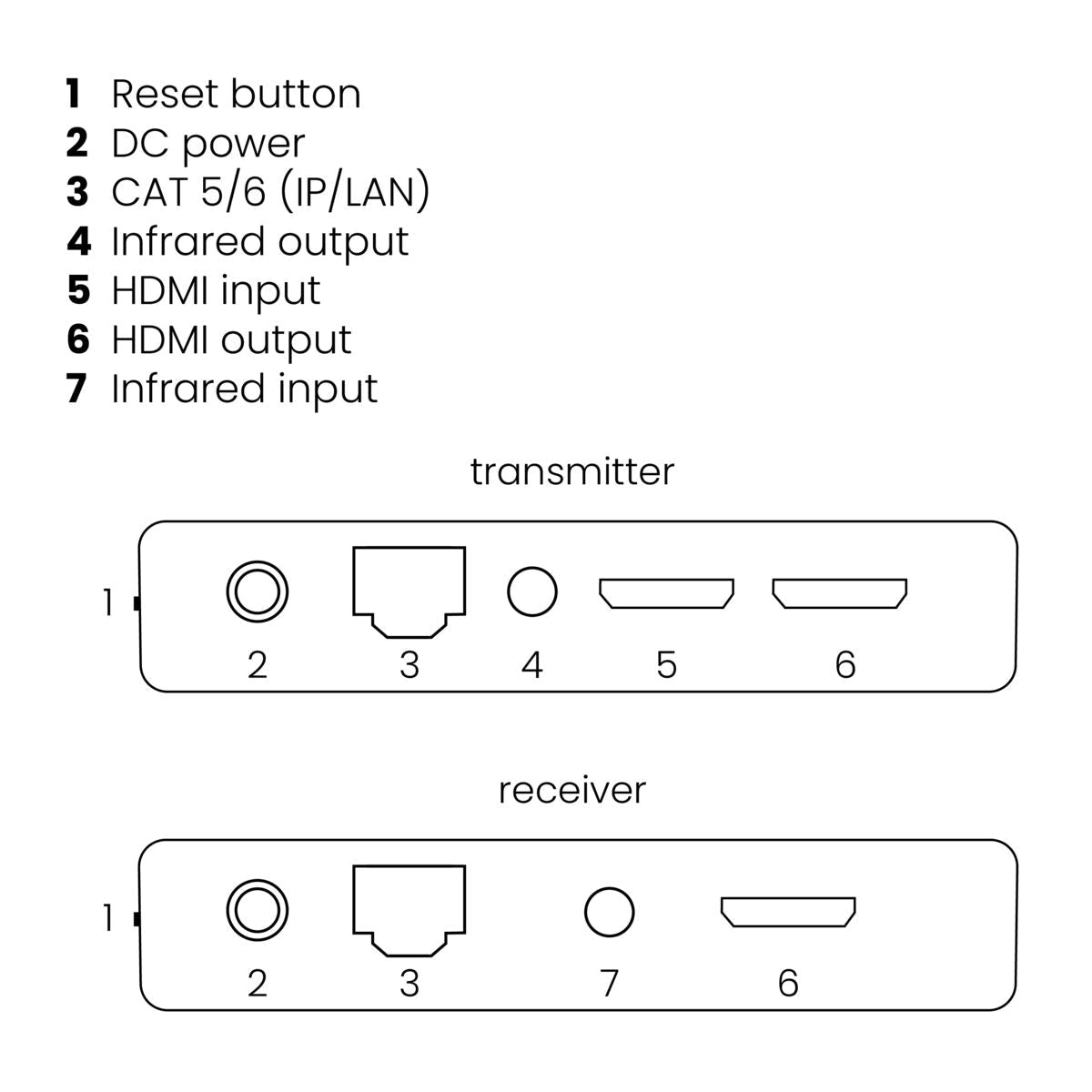 1 Reset button
2 DC power
3 CAT 5/6 (IP/LAN)
4 Infrared output
5 HDMI input
6 HDMI output
7 Infrared input

transmitter

1

2 3 4 5 6

receiver

1

2 3 7 6