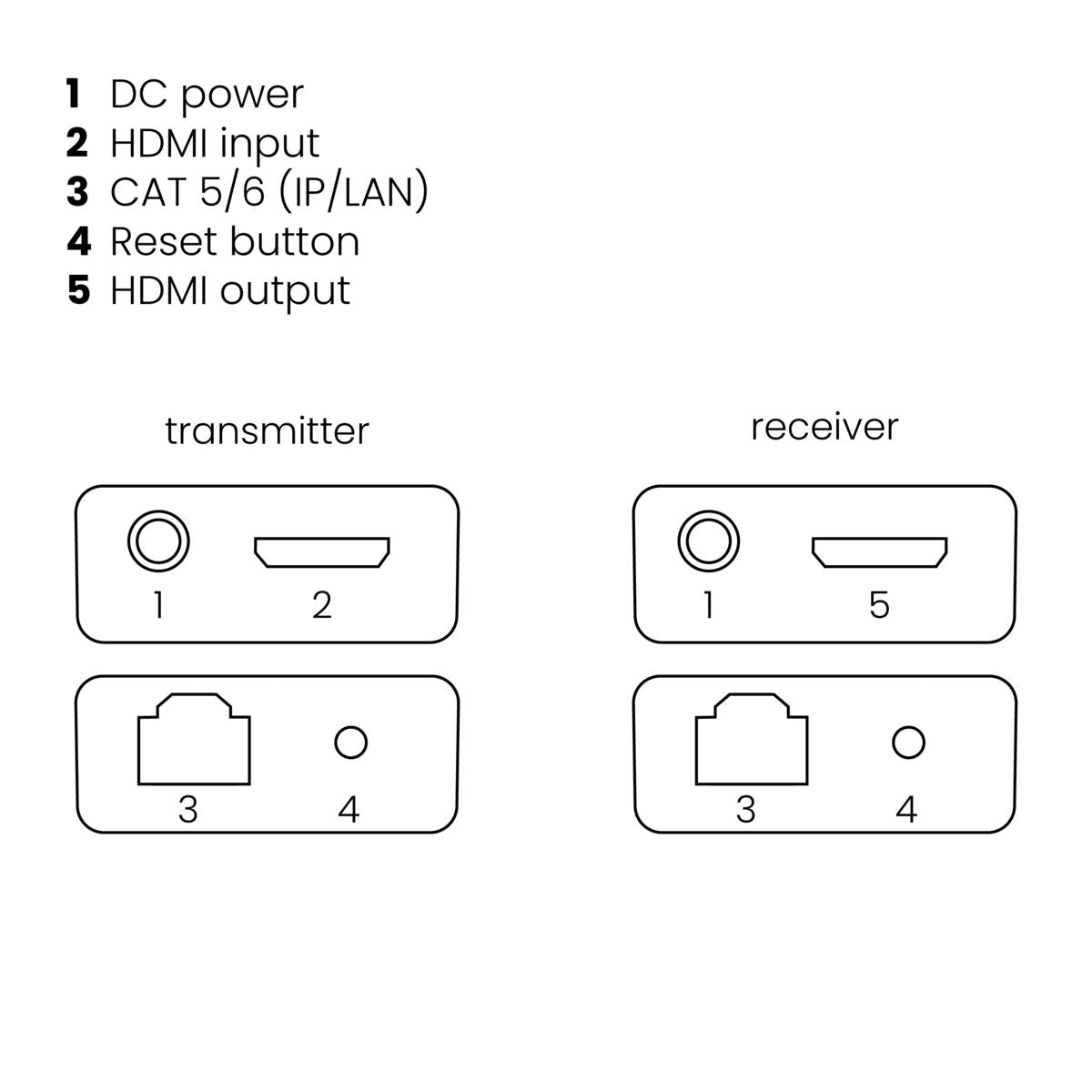 1 DC power
2 HDMI input
3 CAT 5/6 (IP/LAN)
4 Reset button
5 HDMI output

transmitter

1 2

3 4

receiver

1 5

3 4