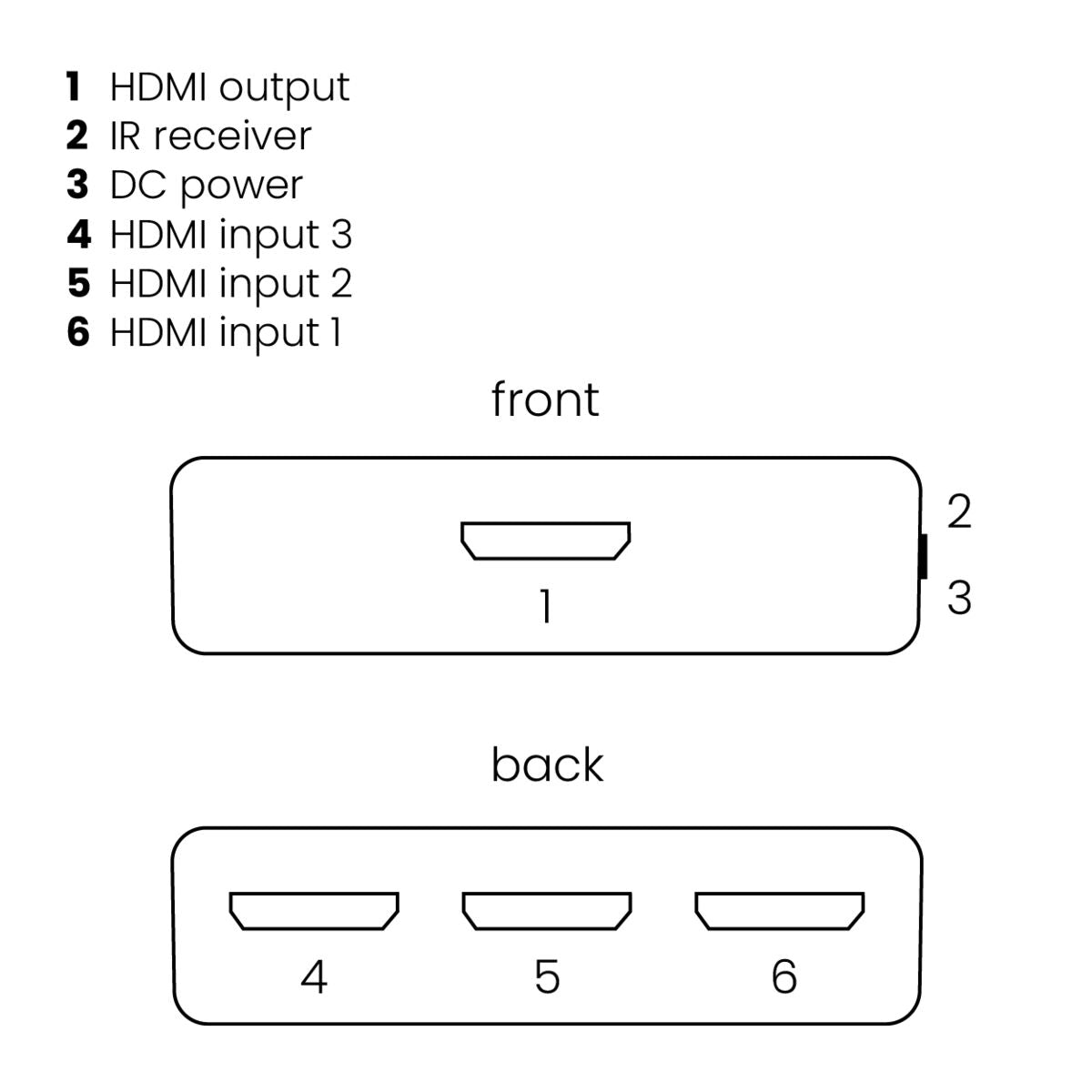 1 HDMI output
2 IR receiver
3 DC power
4 HDMI input 3
5 HDMI input 2
6 HDMI input 1

front

1

2

3

back

4

5

6