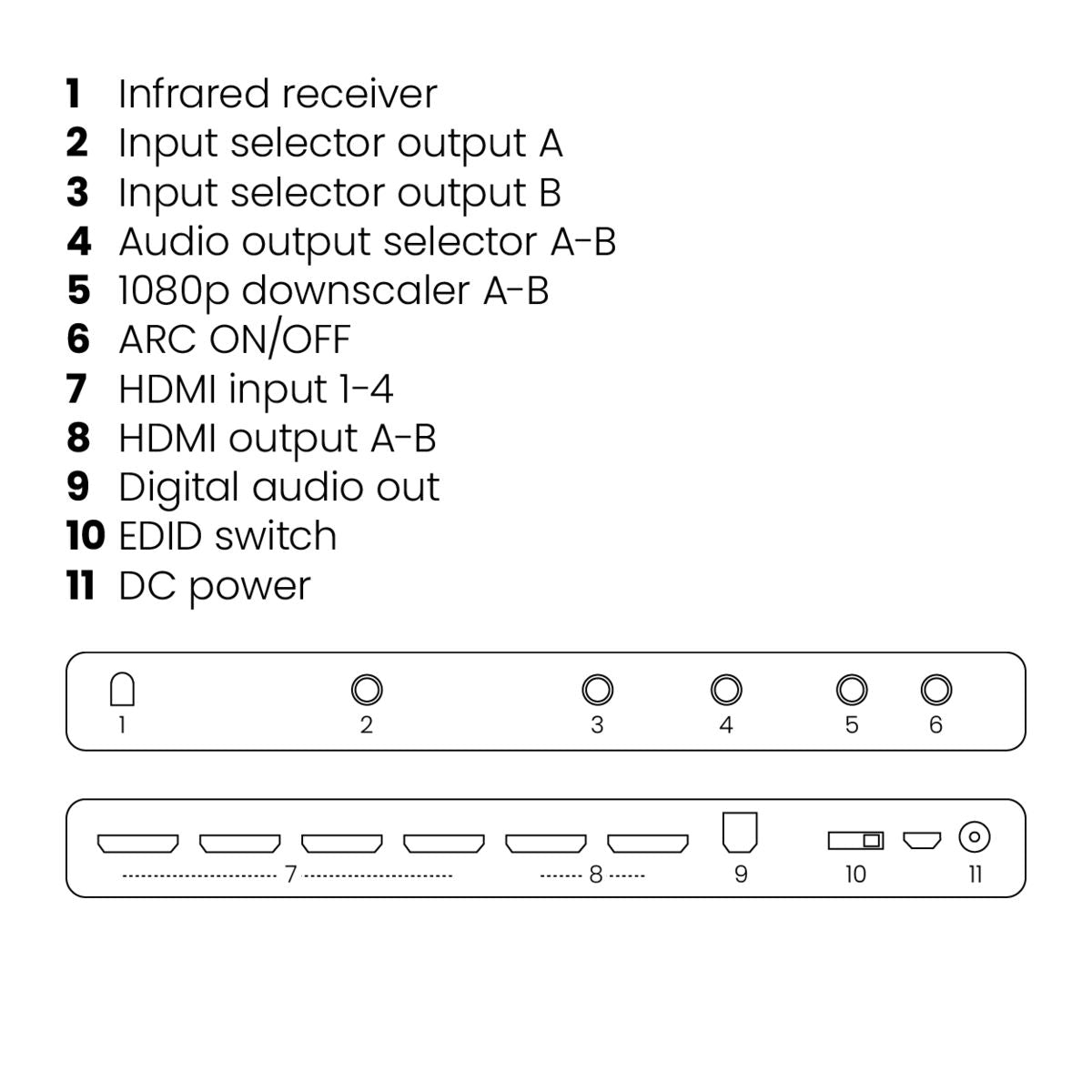 1 Infrared receiver
2 Input selector output A
3 Input selector output B
4 Audio output selector A-B
5 1080p downscaler A-B
6 ARC ON/OFF
7 HDMI input 1-4
8 HDMI output A-B
9 Digital audio out
10 EDID switch
11 DC power

1 2 3 4 5 6

7 8 9 10 11