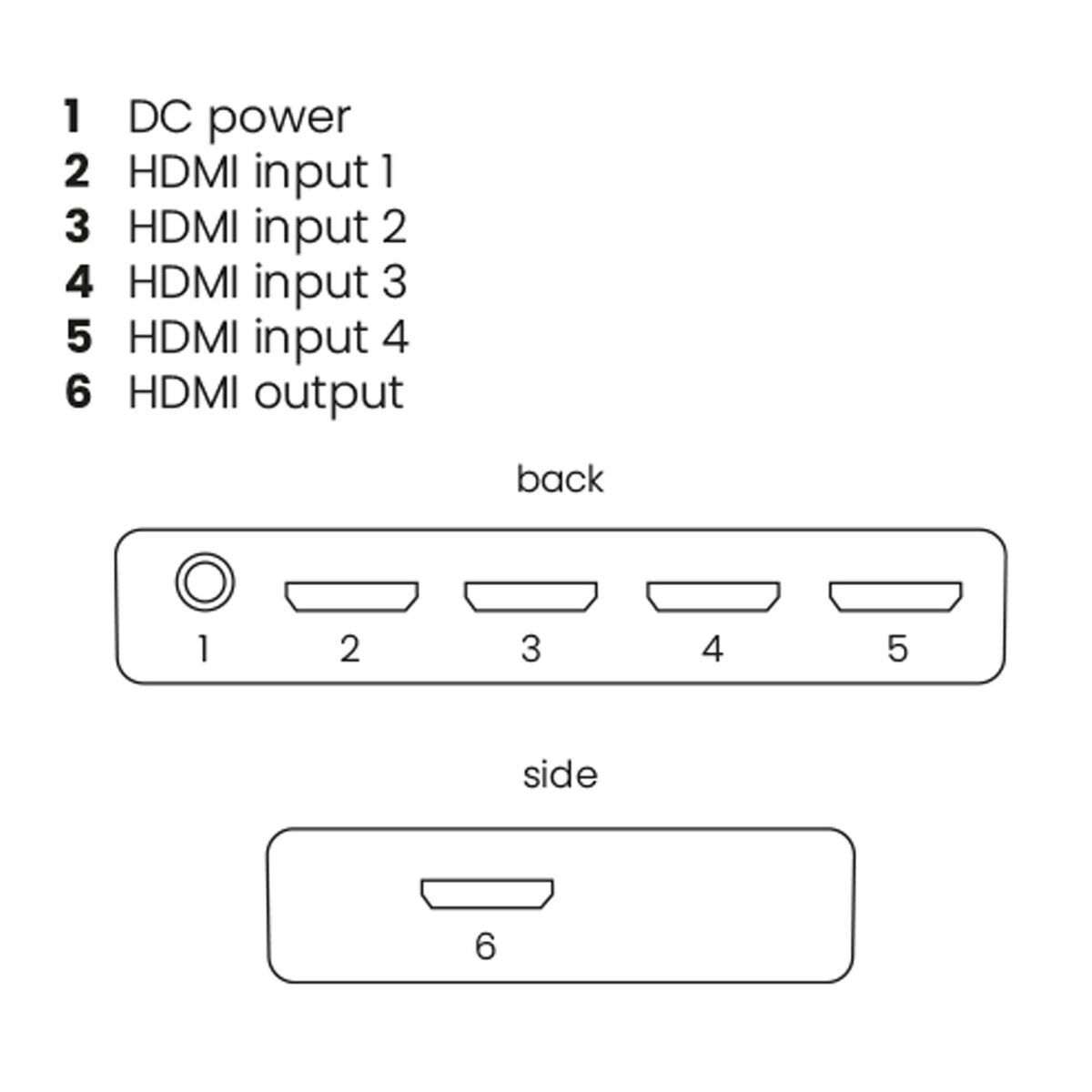 1 DC power
2 HDMI input 1
3 HDMI input 2
4 HDMI input 3
5 HDMI input 4
6 HDMI output

back

1 2 3 4 5

side

6